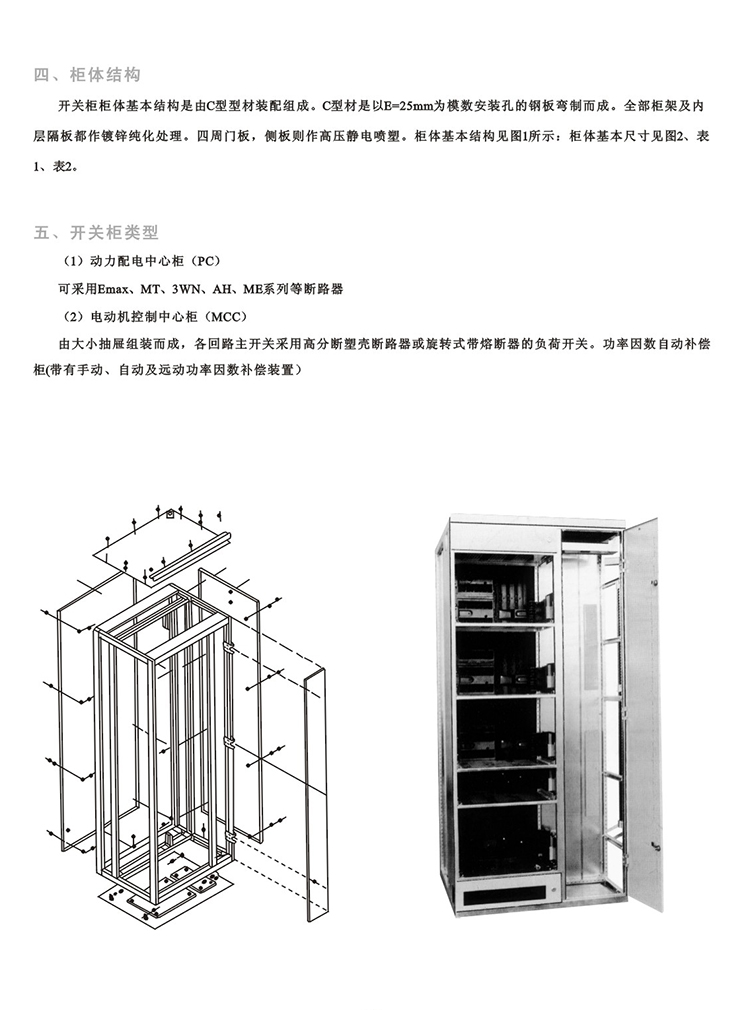 四、柜体结构

开关柜柜体基本结构是由C型型材装配组成。C型材是以E=25mm为模数安装孔的钢板弯制而成。全部柜架及内层隔板都作镀锌纯化处理。四周门板，侧板则作高压静电喷塑。柜体基本结构见图1所示：柜体基本尺寸见图2、表1、表2。

五、开关柜类型

（1）动力配电中心柜（PC）

可采用Emax、MT、3WN、AH、ME系列等断路器

（2）电动机控制中心柜（MCC）

由大小抽屉组装而成，各回路主开关采用高分断塑壳断路器或旋转式带熔断器的负荷开关。功率因数自动补偿柜(带有手动、自动及远动功率因数补偿装置）